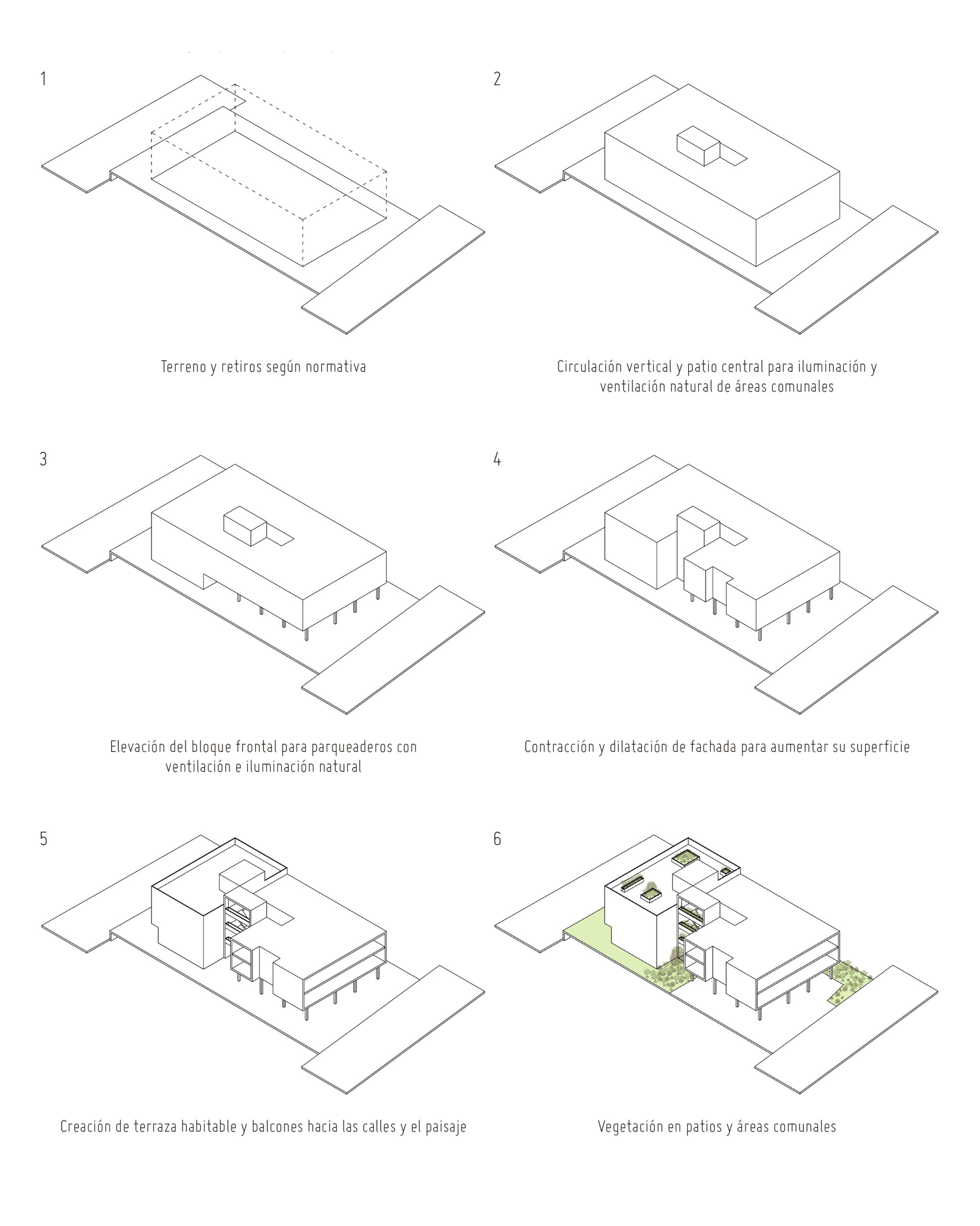 1

Terreno y retiros según normativa

2

Circulación vertical y patio central para iluminación y ventilación natural de áreas comunales

3

Elevación del bloque frontal para parqueaderos con ventilación e iluminación natural

4

Contracción y dilatación de fachada para aumentar su superficie

5

Creación de terraza habitable y balcones hacia las calles y el paisaje

6

Vegetación en patios y áreas comunales